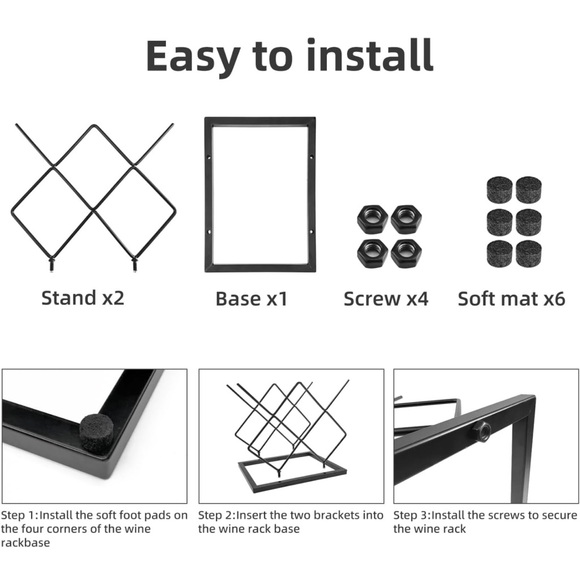 Easy to install

Stand x2

Base x1

Screw x4

Soft mat x6

Step 1:Install the soft foot pads on the four corners of the wine rackbase

Step 2:Insert the two brackets into the wine rack base

Step 3:Install the screws to secure the wine rack